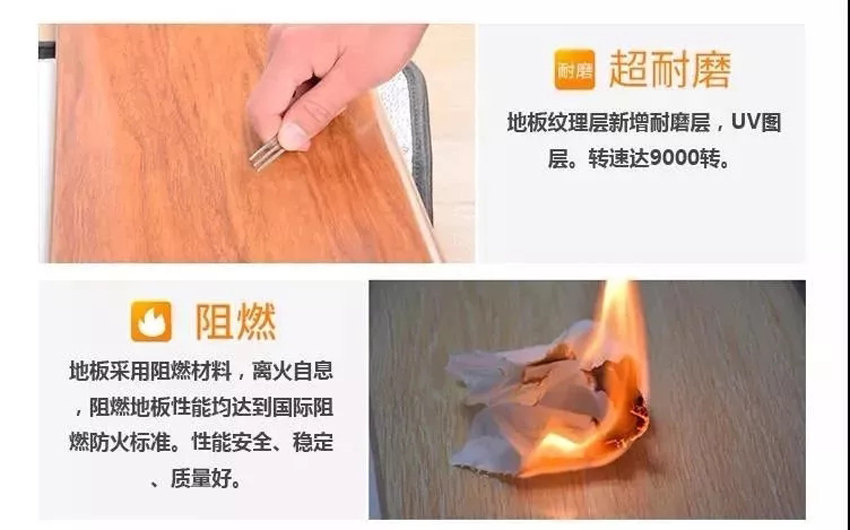 耐磨 超耐磨

地板纹理层新增耐磨层，UV图层。转速达9000转。

阻燃

地板采用阻燃材料，离火自息，阻燃地板性能均达到国际阻燃防火标准。性能安全、稳定、质量好。